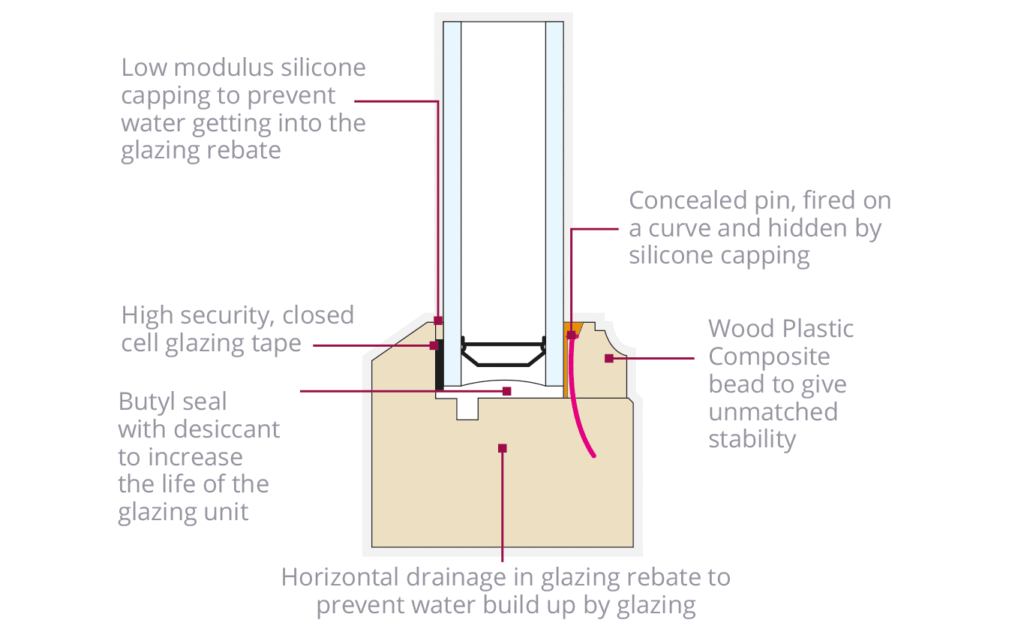 Low modulus silicone capping to prevent water getting into the glazing rebate

Concealed pin, fired on a curve and hidden by silicone capping

High security, closed cell glazing tape

Wood Plastic Composite bead to give unmatched stability

Butyl seal with desiccant to increase the life of the glazing unit

Horizontal drainage in glazing rebate to prevent water build up by glazing